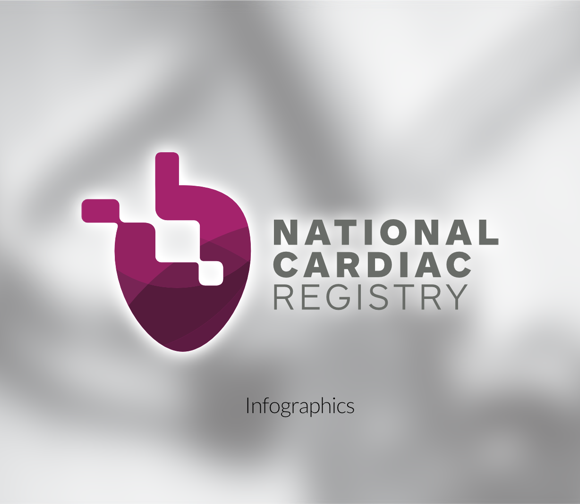 NATIONAL
CARDIAC
REGISTRY

Infographics