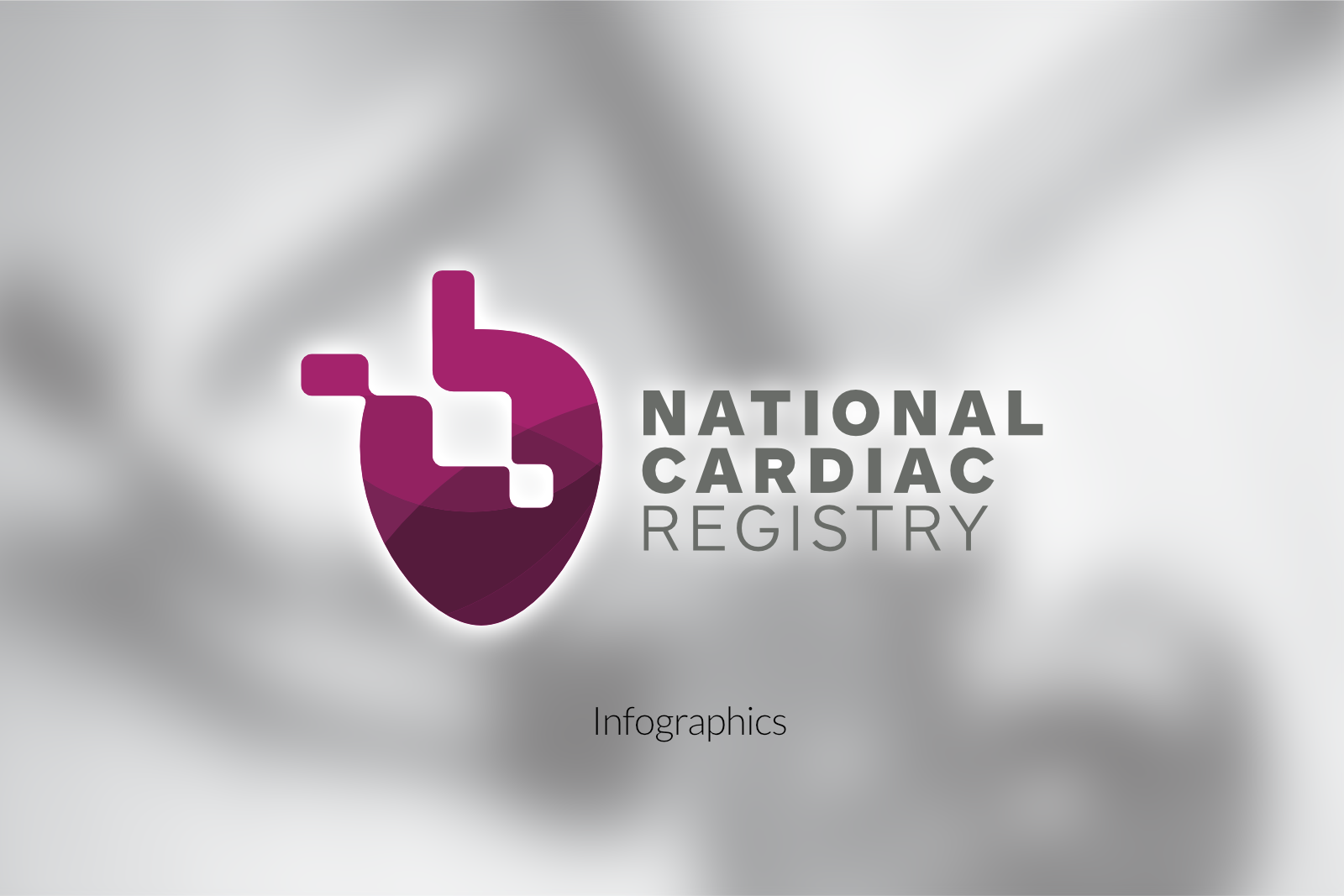 NATIONAL
CARDIAC
REGISTRY

Infographics